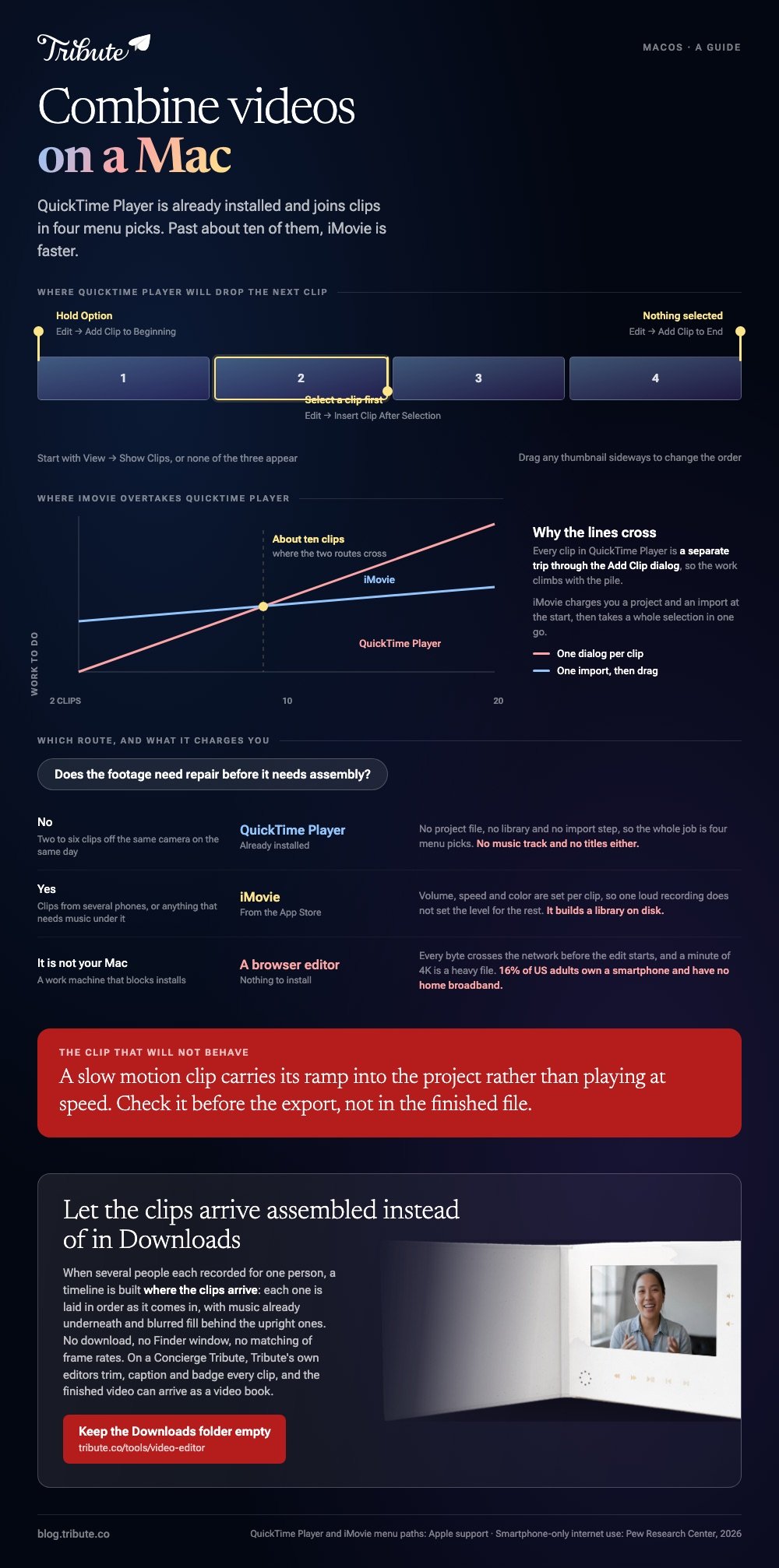 Tribute

MACOS · A GUIDE

Combine videos on a Mac

QuickTime Player is already installed and joins clips in four menu picks. Past about ten of them, iMovie is faster.

WHERE QUICKTIME PLAYER WILL DROP THE NEXT CLIP

Hold Option
Edit → Add Clip to Beginning

Nothing selected
Edit → Add Clip to End

1

2

3

4

Select a clip first
Edit → Insert Clip After Selection

Start with View → Show Clips, or none of the three appear

Drag any thumbnail sideways to change the order

WHERE IMOVIE OVERTAKES QUICKTIME PLAYER

About ten clips
where the two routes cross

iMovie

QuickTime Player

WORK TO DO

2 CLIPS

10

20

Why the lines cross

Every clip in QuickTime Player is a separate trip through the Add Clip dialog, so the work climbs with the pile.

iMovie charges you a project and an import at the start, then takes a whole selection in one go.

One dialog per clip

One import, then drag

WHICH ROUTE, AND WHAT IT CHARGES YOU

Does the footage need repair before it needs assembly?

No
Two to six clips off the same camera on the same day

QuickTime Player
Already installed

No project file, no library and no import step, so the whole job is four menu picks. No music track and no titles either.

Yes
Clips from several phones, or anything that needs music under it

iMovie
From the App Store

Volume, speed and color are set per clip, so one loud recording does not set the level for the rest. It builds a library on disk.

It is not your Mac
A work machine that blocks installs

A browser editor
Nothing to install

Every byte crosses the network before the edit starts, and a minute of 4K is a heavy file. 16% of US adults own a smartphone and have no home broadband.

THE CLIP THAT WILL NOT BEHAVE

A slow motion clip carries its ramp into the project rather than playing at speed. Check it before the export, not in the finished file.

Let the clips arrive assembled instead of in Downloads

When several people each recorded for one person, a timeline is built where the clips arrive: each one is laid in order as it comes in, with music already underneath and blurred fill behind the upright ones. No download, no Finder window, no matching of frame rates. On a Concierge Tribute, Tribute's own editors trim, caption and badge every clip, and the finished video can arrive as a video book.

Keep the Downloads folder empty
tribute.co/tools/video-editor

blog.tribute.co

QuickTime Player and iMovie menu paths: Apple support · Smartphone-only internet use: Pew Research Center, 2026